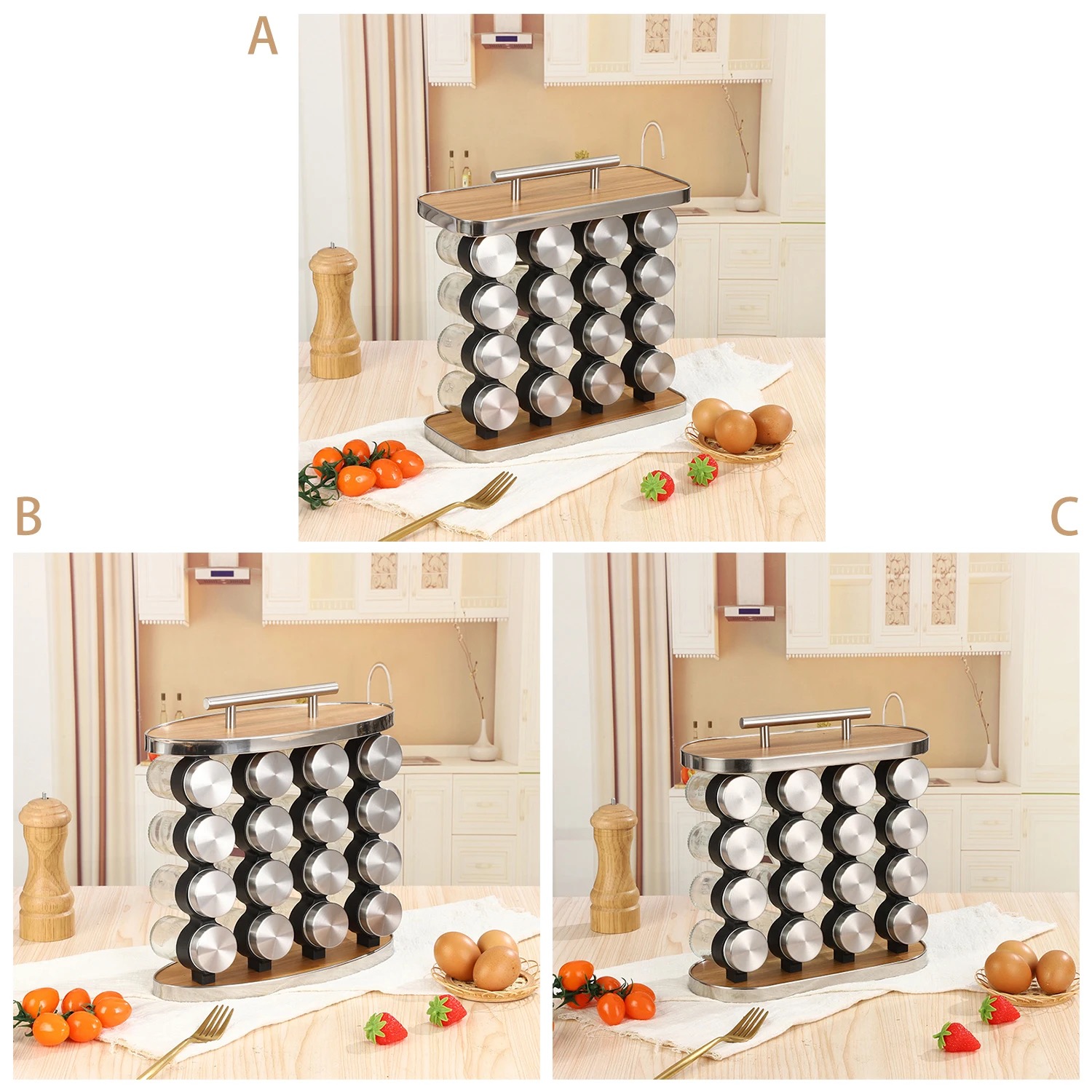 A

B

C